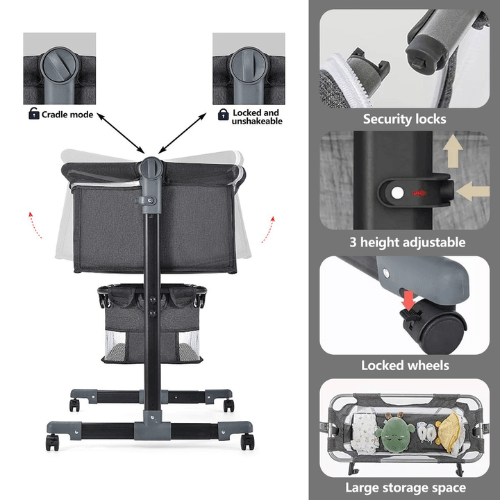 Cradle mode

Locked and unshakeable

Security locks

3 height adjustable

Locked wheels

Large storage space