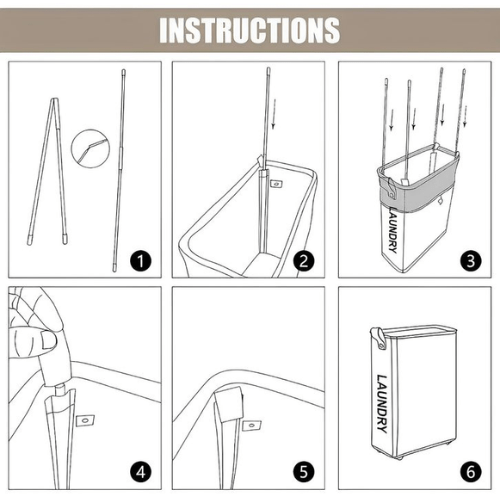 INSTRUCTIONS

1

2

LAUNDRY

3

4

5

LAUNDRY

6