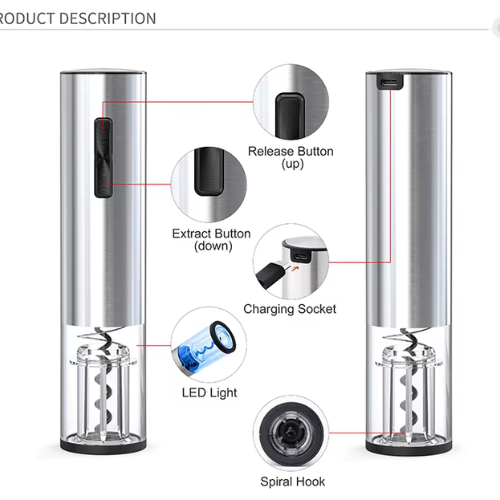 RODUCT DESCRIPTION

Release Button
(up)

Extract Button
(down)

Charging Socket

LED Light

Spiral Hook