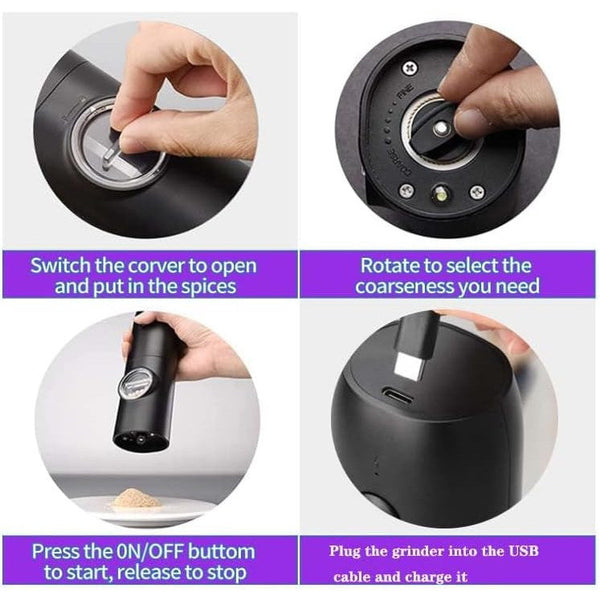 FINE

COARSE

Switch the corver to open and put in the spices

Rotate to select the coarseness you need

Press the 0N/OFF buttom to start, release to stop

Plug the grinder into the USB cable and charge it