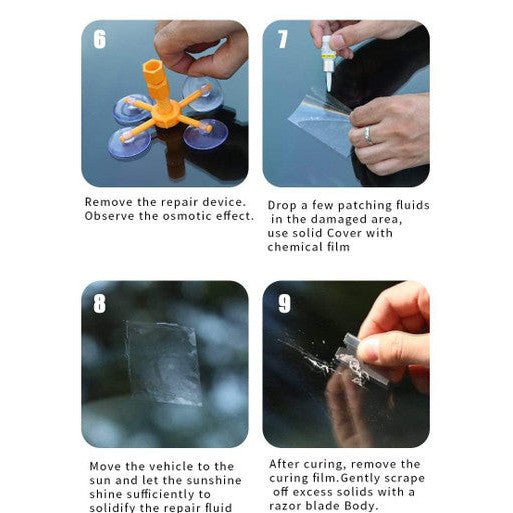 6

Remove the repair device. Observe the osmotic effect.

7

Drop a few patching fluids in the damaged area, use solid Cover with chemical film

8

Move the vehicle to the sun and let the sunshine shine sufficiently to solidify the repair fluid

9

After curing, remove the curing film.Gently scrape off excess solids with a razor blade Body.