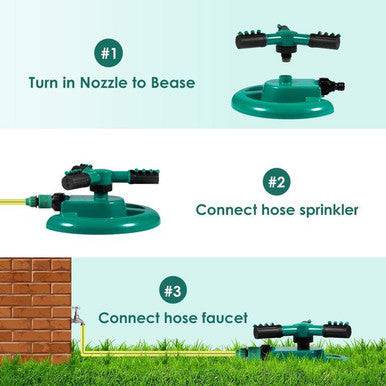 #1
Turn in Nozzle to Bease

#2
Connect hose sprinkler

#3
Connect hose faucet