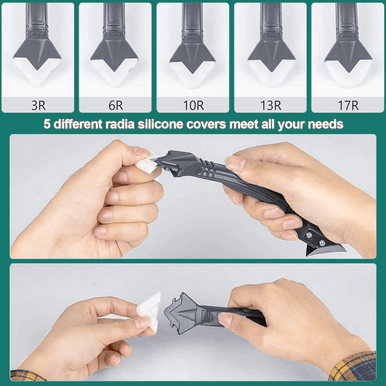 3R

6R

10R

13R

17R

5 different radia silicone covers meet all your needs