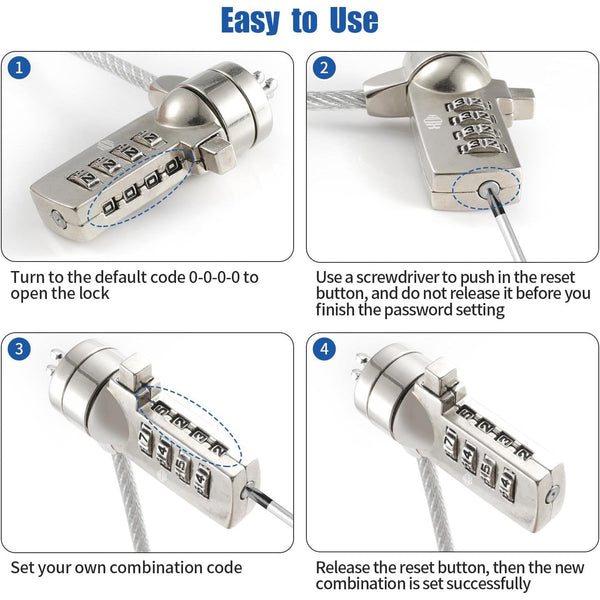 Easy to Use

1

Turn to the default code 0-0-0-0 to open the lock

2

Use a screwdriver to push in the reset button, and do not release it before you finish the password setting

3

Set your own combination code

4

Release the reset button, then the new combination is set successfully