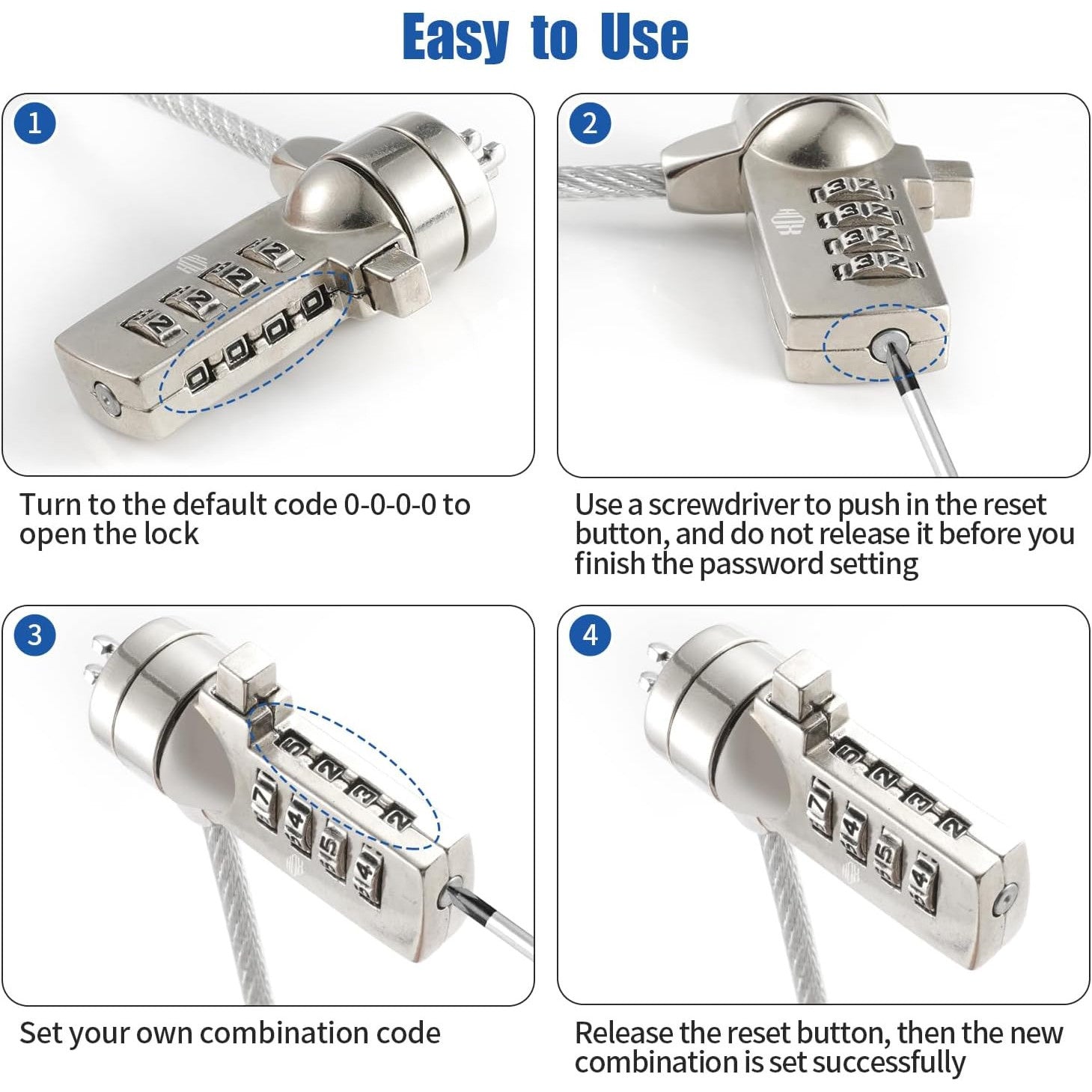 Easy to Use

1

Turn to the default code 0-0-0-0 to open the lock

2

Use a screwdriver to push in the reset button, and do not release it before you finish the password setting

3

Set your own combination code

4

Release the reset button, then the new combination is set successfully